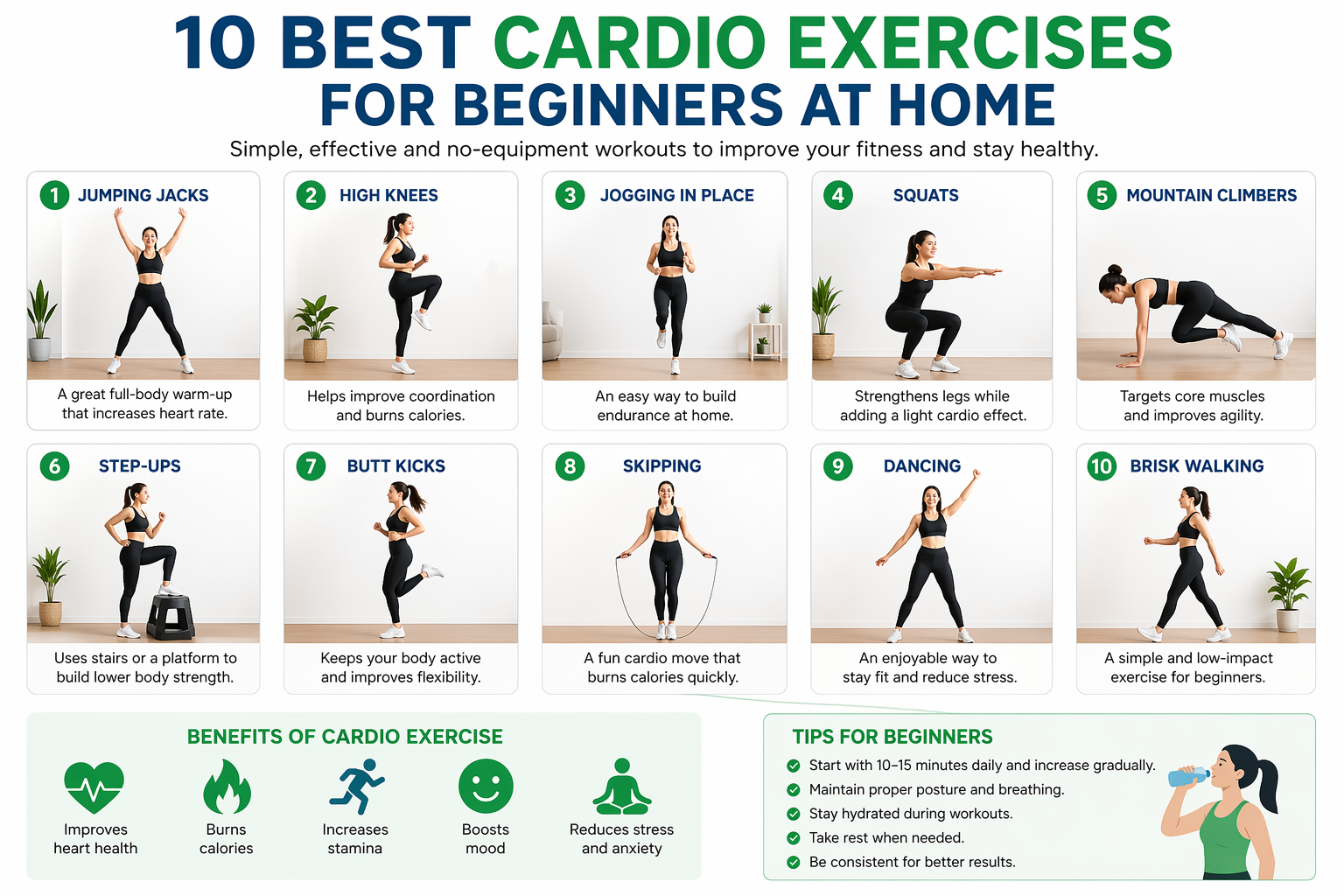 10 BEST CARDIO EXERCISES FOR BEGINNERS AT HOME

Simple, effective and no-equipment workouts to improve your fitness and stay healthy.

1 JUMPING JACKS
A great full-body warm-up that increases heart rate.

2 HIGH KNEES
Helps improve coordination and burns calories.

3 JOGGING IN PLACE
An easy way to build endurance at home.

4 SQUATS
Strengthens legs while adding a light cardio effect.

5 MOUNTAIN CLIMBERS
Targets core muscles and improves agility.

6 STEP-UPS
Uses stairs or a platform to build lower body strength.

7 BUTT KICKS
Keeps your body active and improves flexibility.

8 SKIPPING
A fun cardio move that burns calories quickly.

9 DANCING
An enjoyable way to stay fit and reduce stress.

10 BRISK WALKING
A simple and low-impact exercise for beginners.

BENEFITS OF CARDIO EXERCISE
Improves heart health
Burns calories
Increases stamina
Boosts mood
Reduces stress and anxiety

TIPS FOR BEGINNERS
Start with 10–15 minutes daily and increase gradually.
Maintain proper posture and breathing.
Stay hydrated during workouts.
Take rest when needed.
Be consistent for better results.